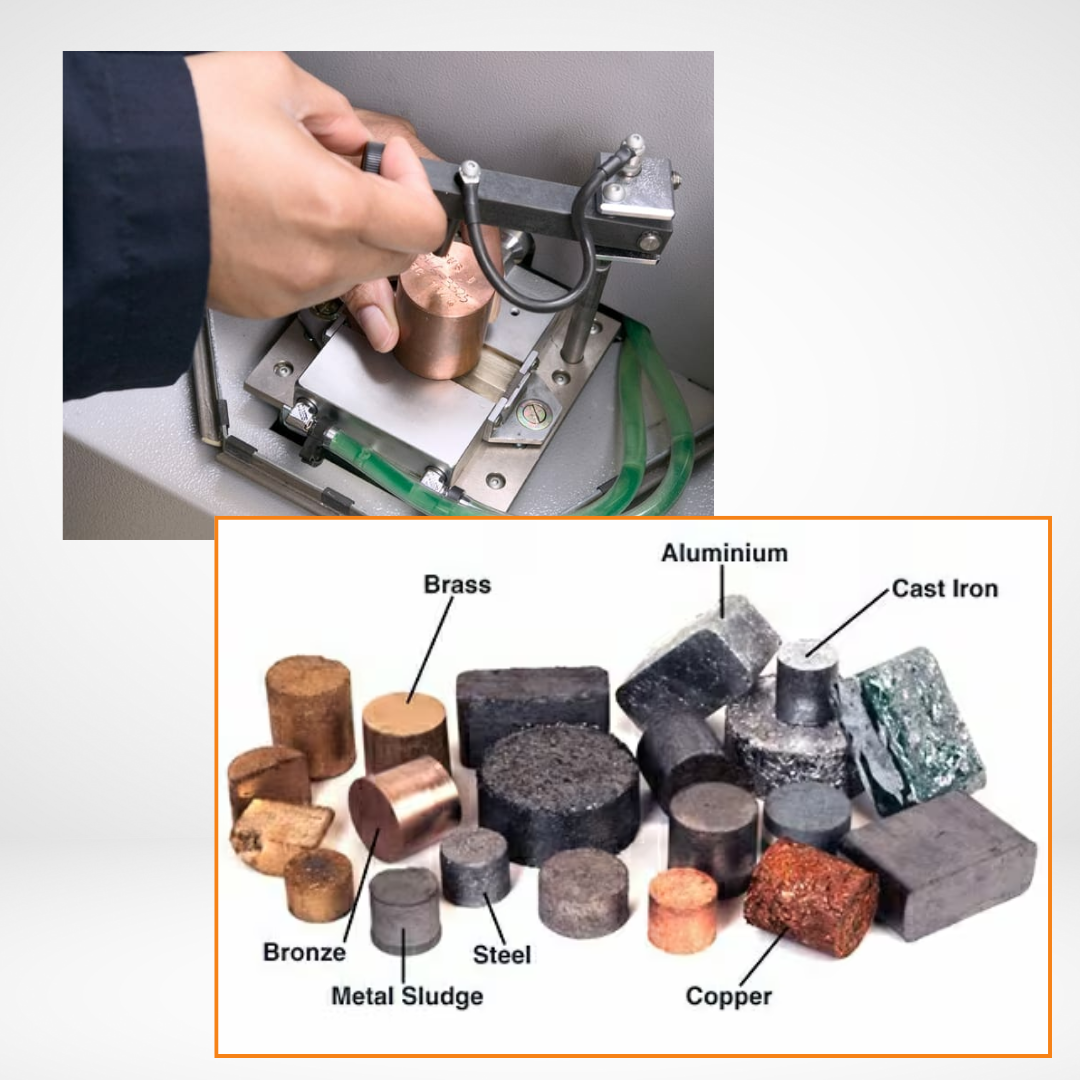 Aluminium
Brass
Cast Iron
Bronze
Steel
Metal Sludge
Copper